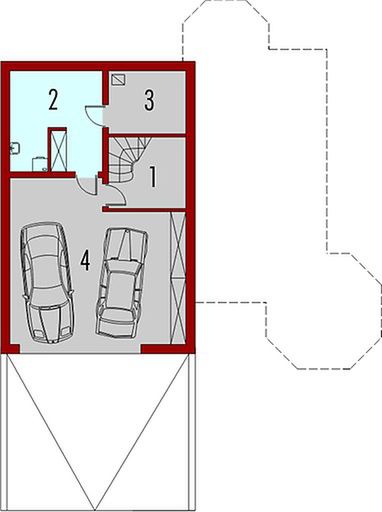 2
3
1
4