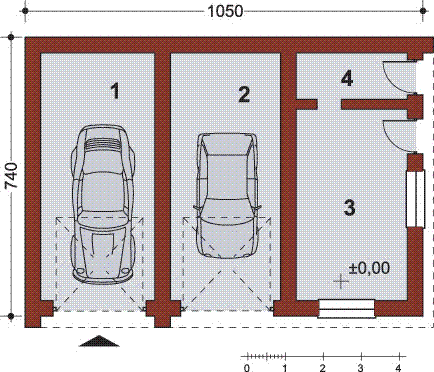 1050

740

1

2

4

3

±0,00

0 1 2 3 4