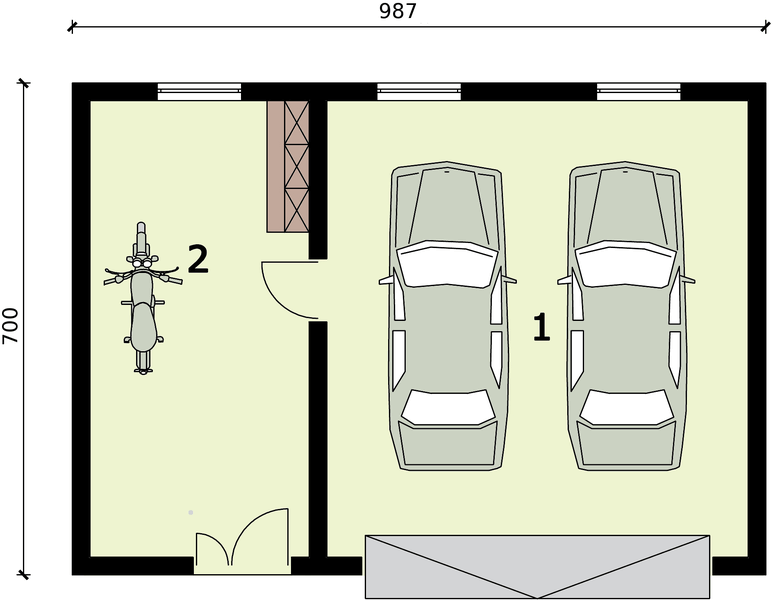 987

700

2

1