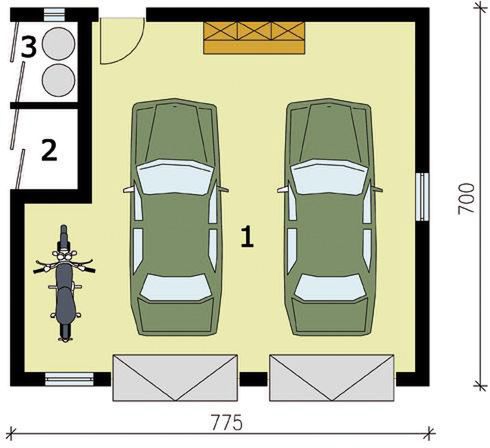 3
2
1
700
775