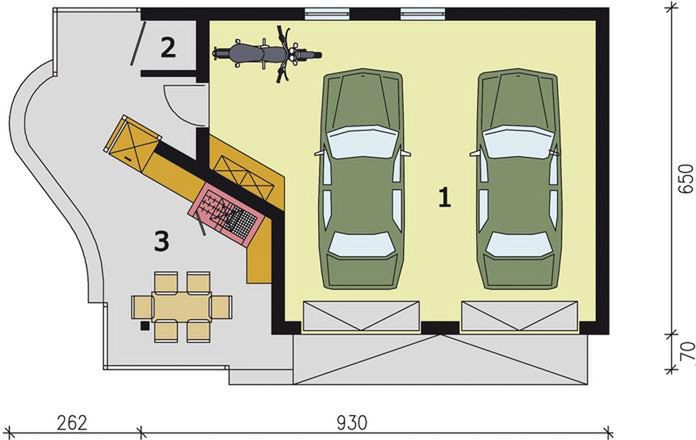 2

1

3

650

70

262

930