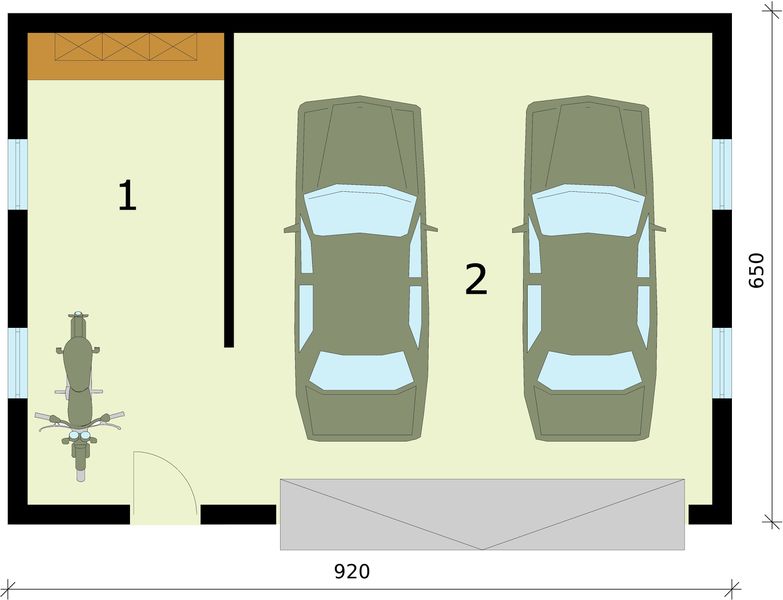 1
2
650
920