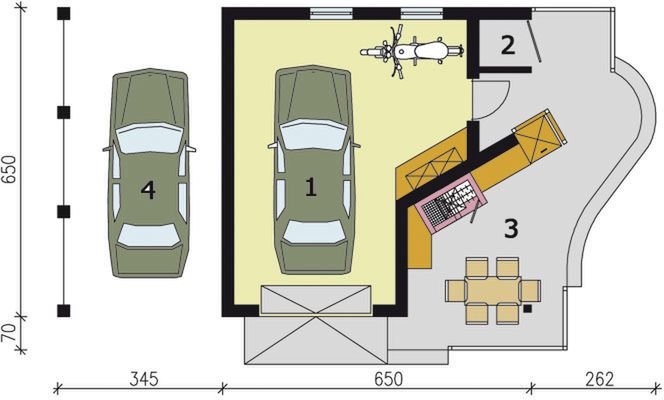 650
70
4
1
2
3
345
650
262