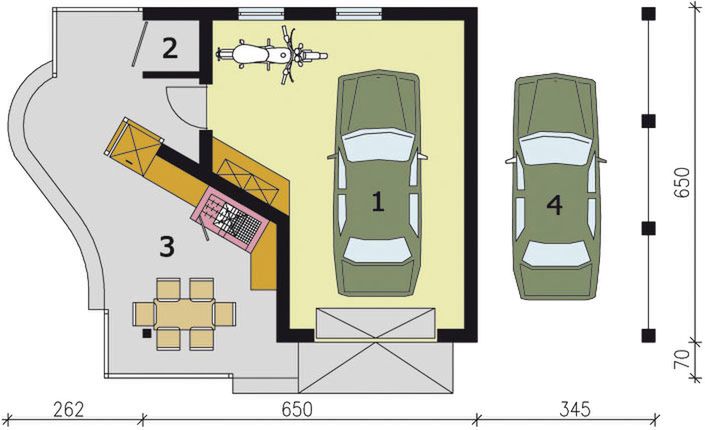 2
1
4
3
650
70
262
650
345