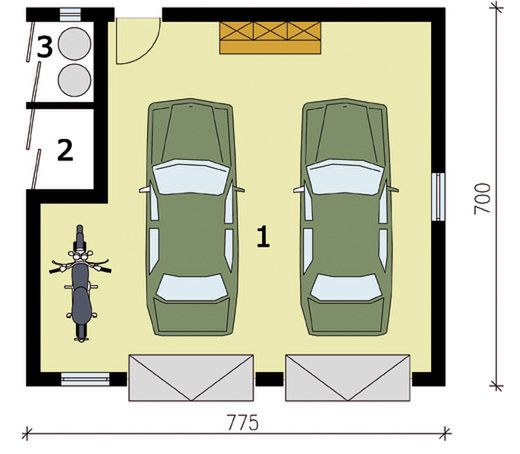 3
2
1
700
775