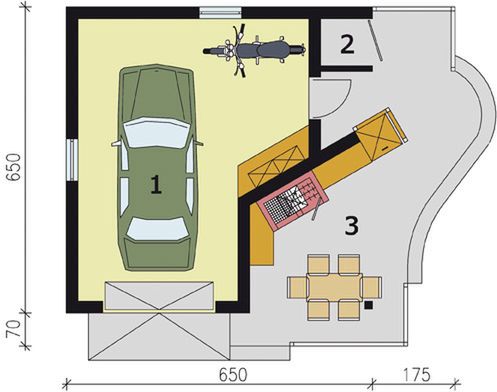 650
70
2
1
3
650
175