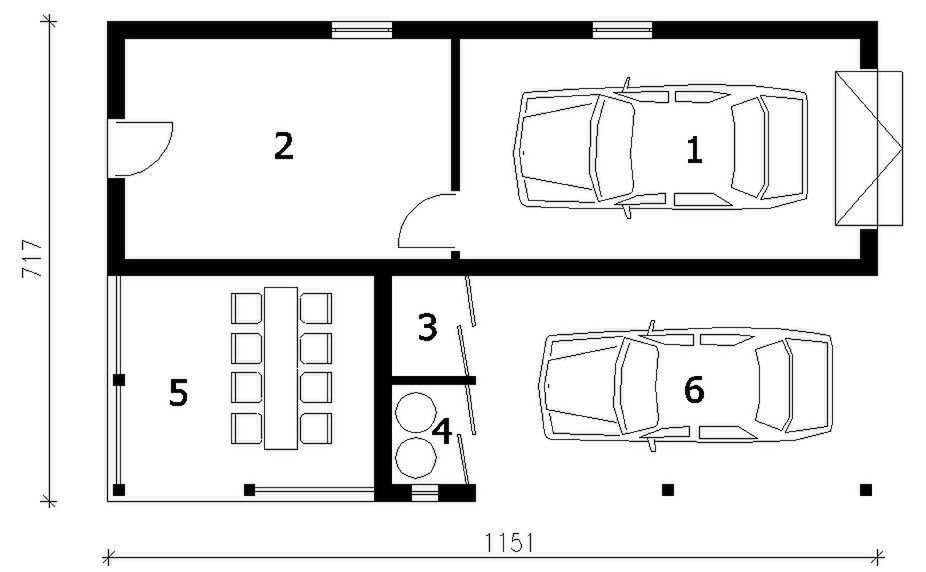 717

2

1

3

5

4

6

1151