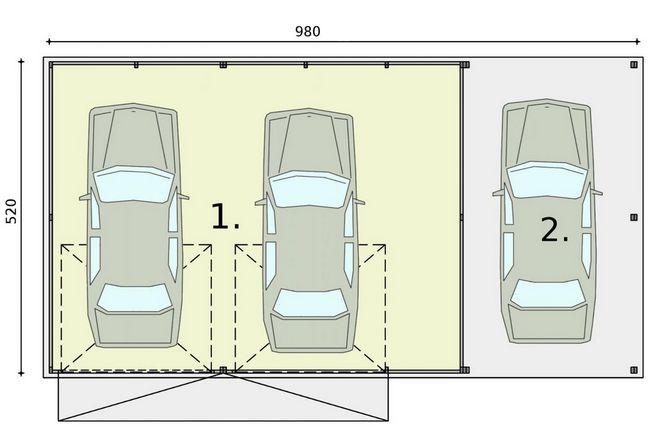 980

520

1.

2.