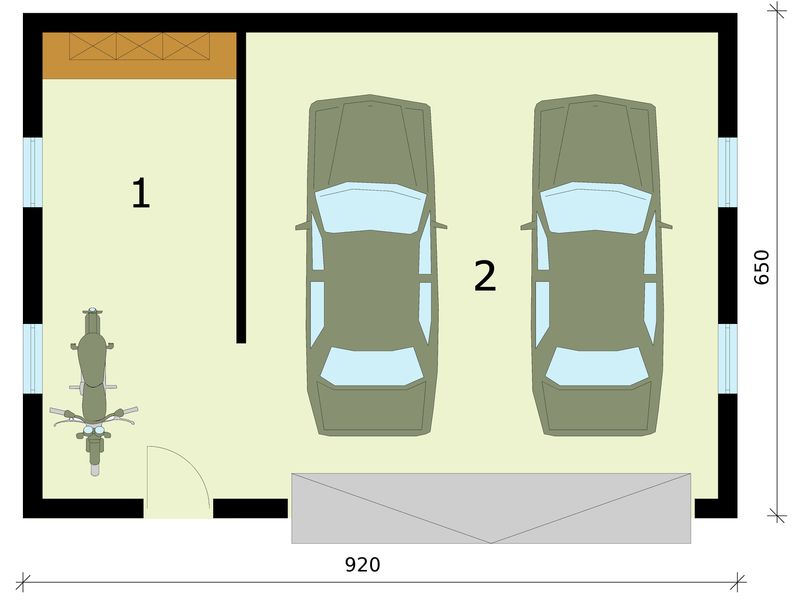 1

2

650

920