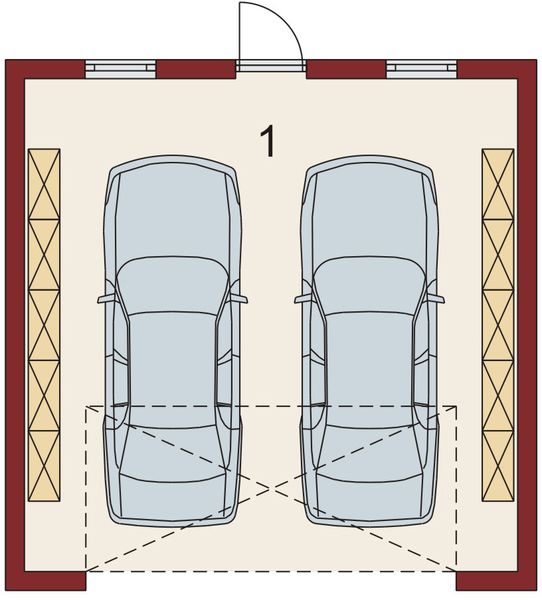 1