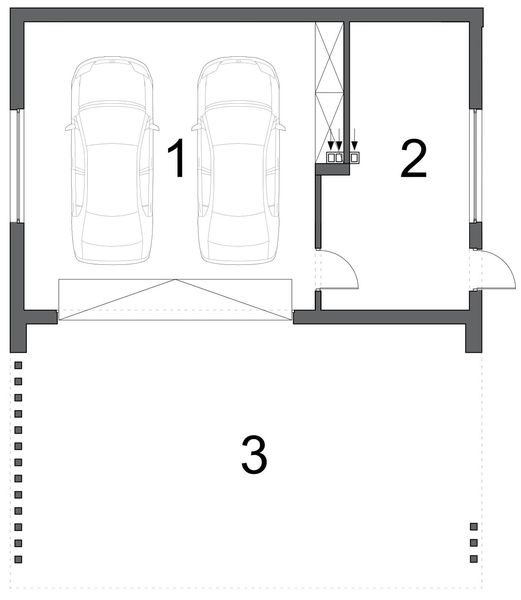 1
2
3