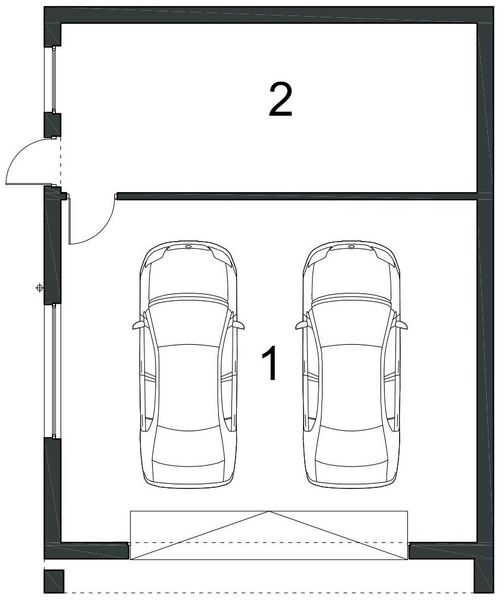 2

1