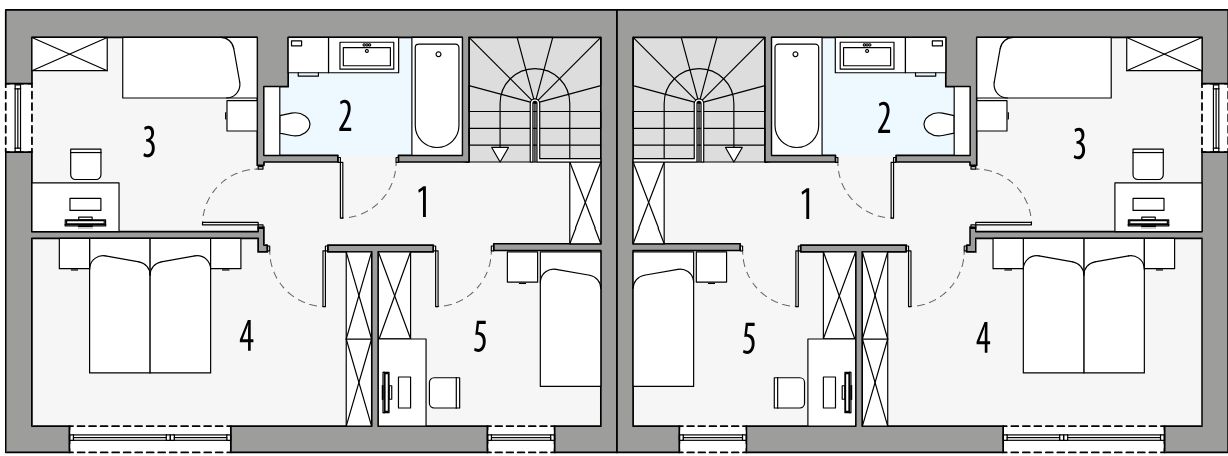 3
2
1
4
5
2
3
1
5
4