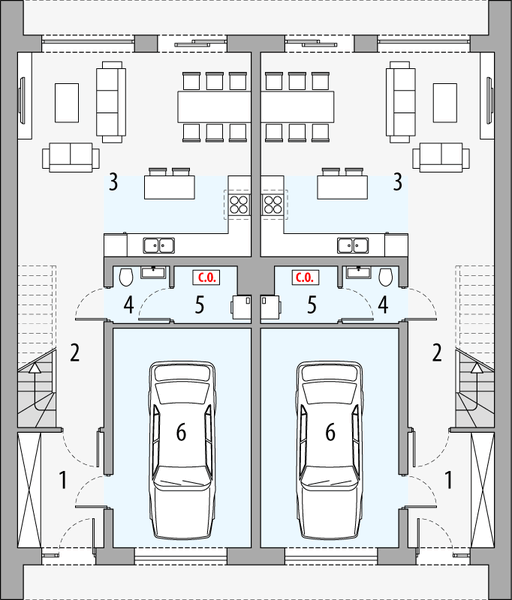 3
3
C.O.
C.O.
4
5
5
4
2
2
6
6
1
1