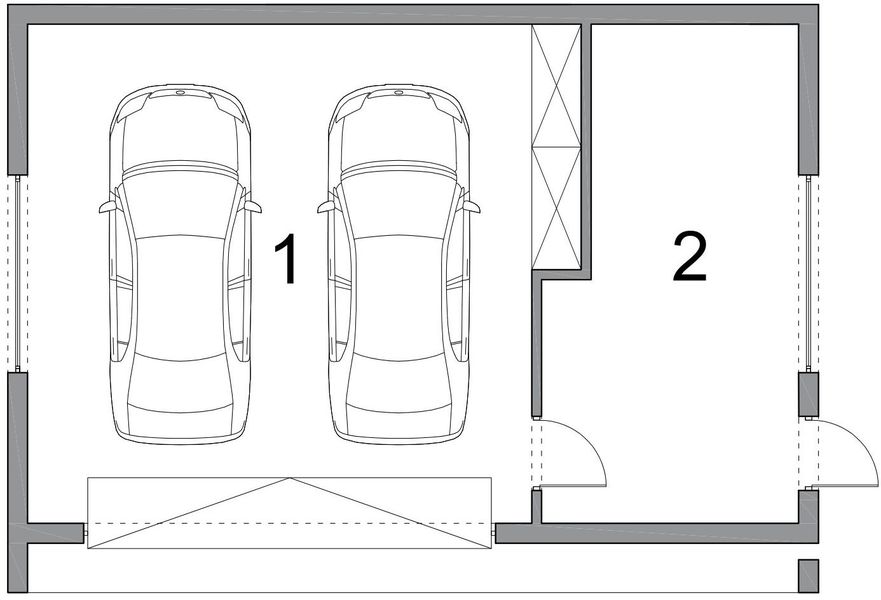 1
2