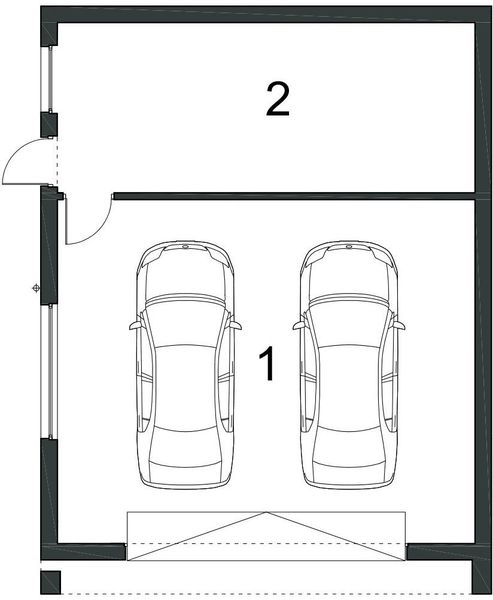 2

1