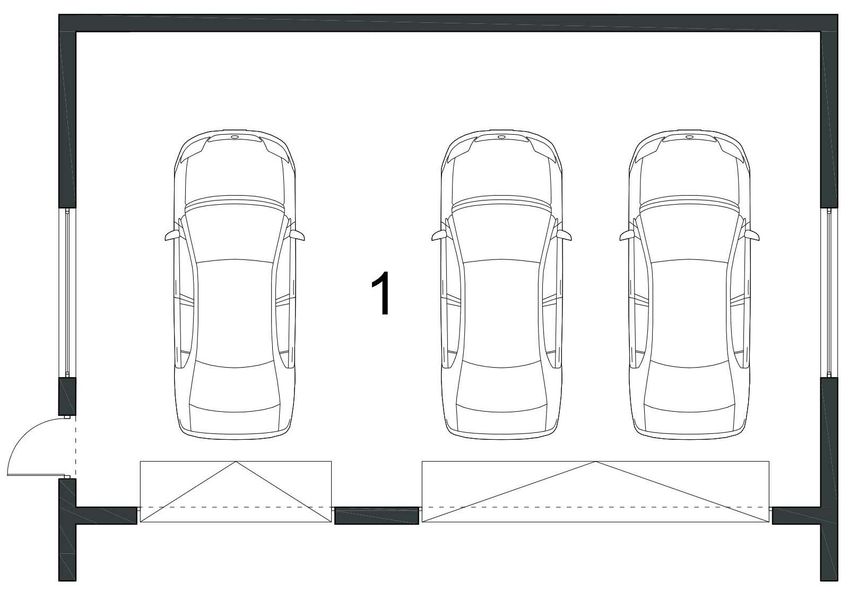 1