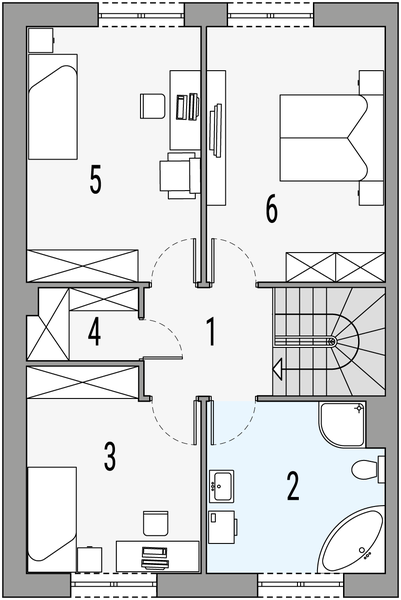 5
6
4
1
3
2