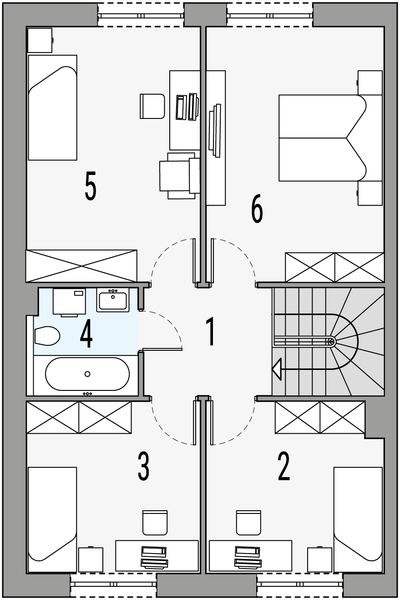 5
6
4
1
3
2