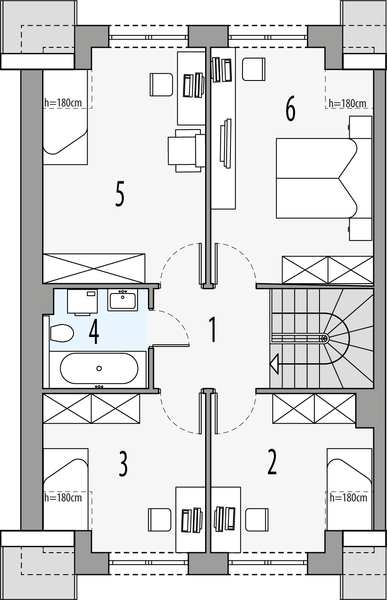 h=180cm

6

h=180cm

5

4

1

3

2

h=180cm

h=180cm