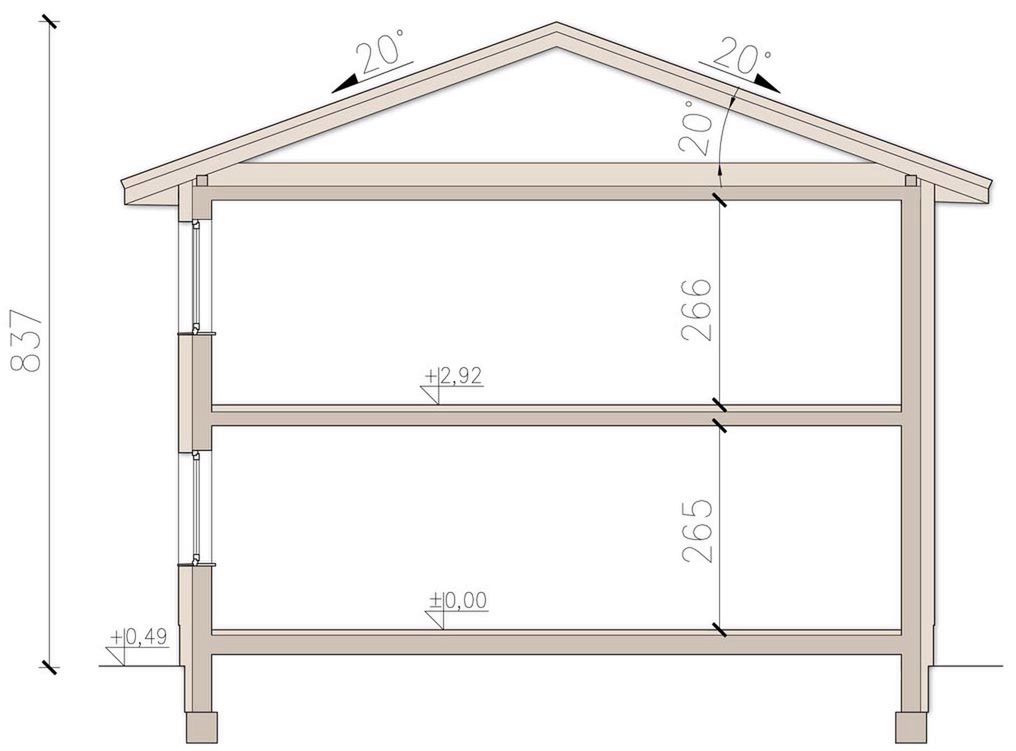 837
20°
20°
20°
266
+2,92
265
±0,00
+0,49