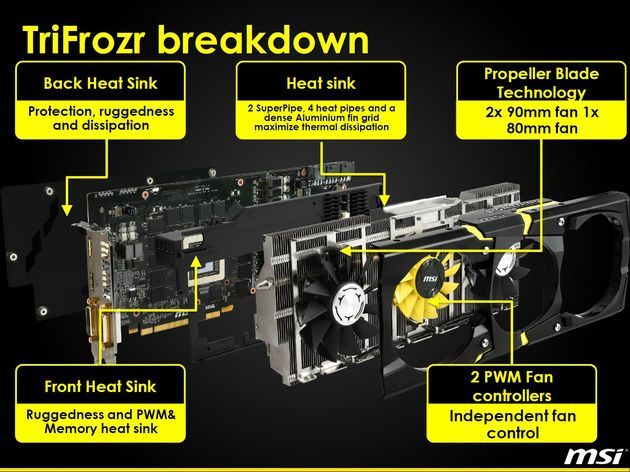 TriFrozr breakdown

Back Heat Sink

Protection, ruggedness and dissipation

Heat sink

2 SuperPipe, 4 heat pipes and a dense Aluminium fin grid maximize thermal dissipation

Propeller Blade Technology

2x 90mm fan 1x 80mm fan

msi

Front Heat Sink

Ruggedness and PWM& Memory heat sink

2 PWM Fan controllers

Independent fan control

msi