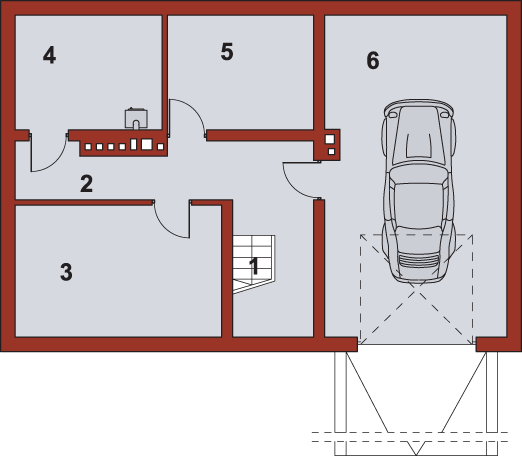 4
5
6
2
3
1