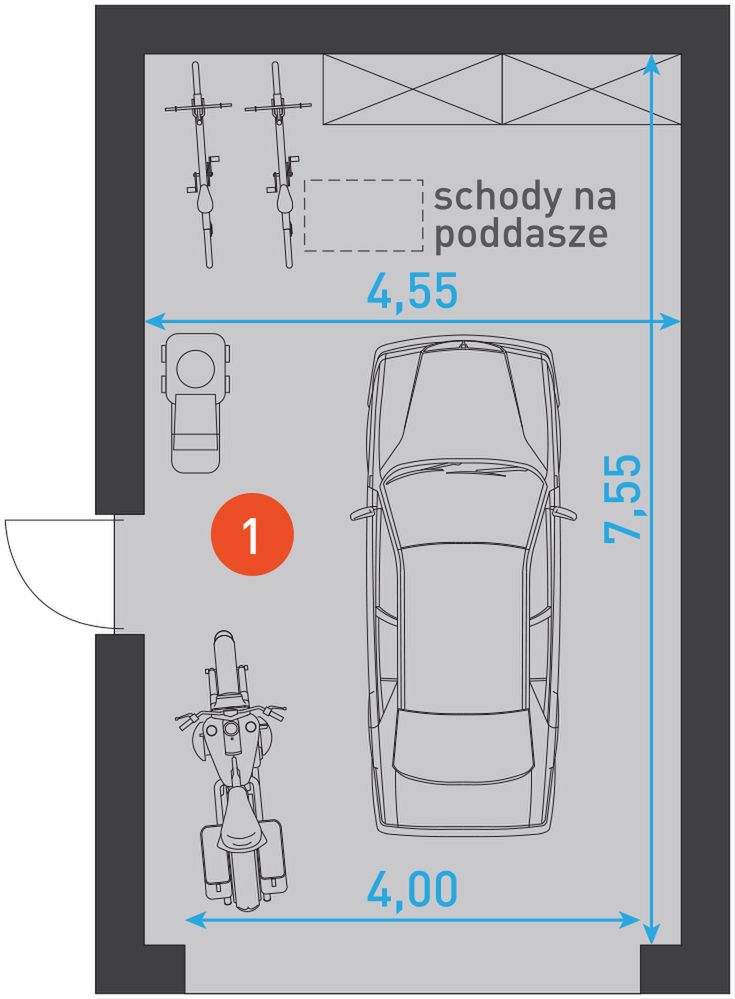 schody na poddasze

4,55

7,55

1

4,00