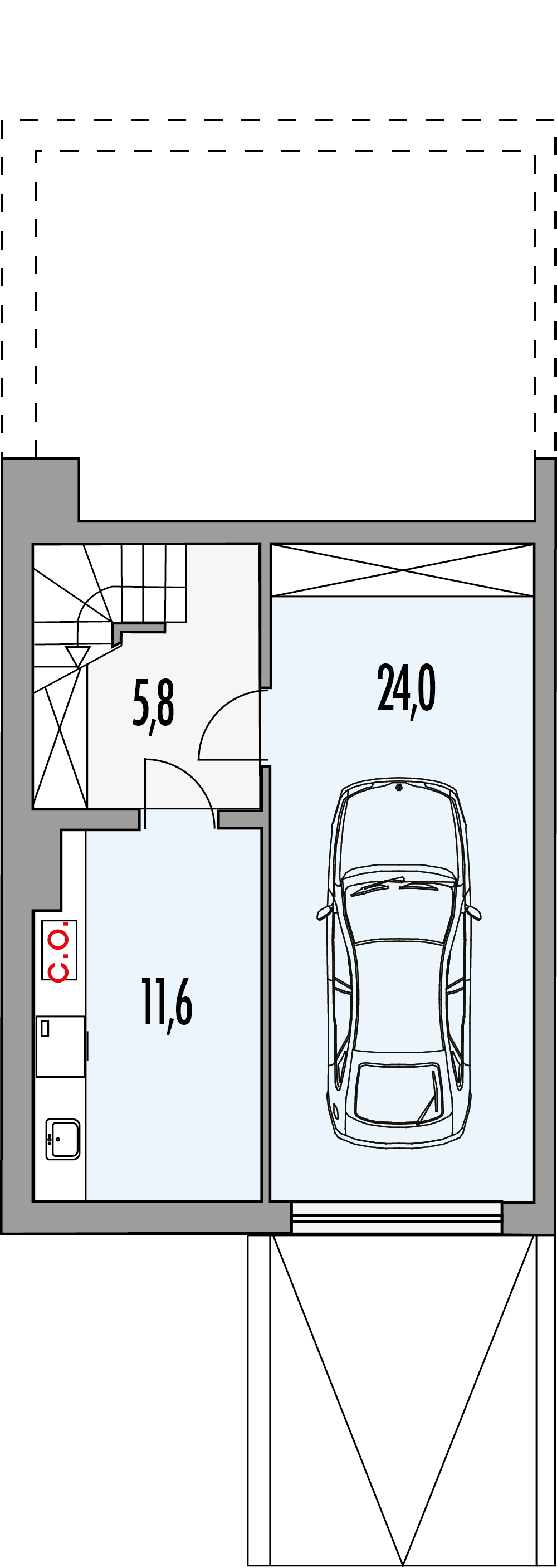 5,8

24,0

C.O.

11,6