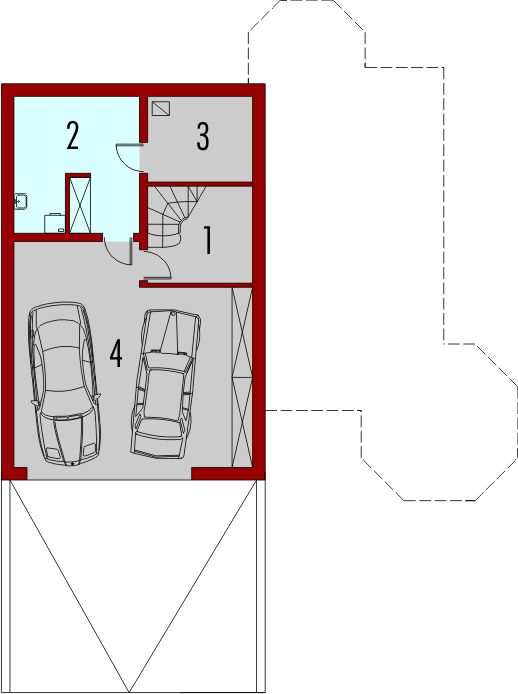 2
3
1
4