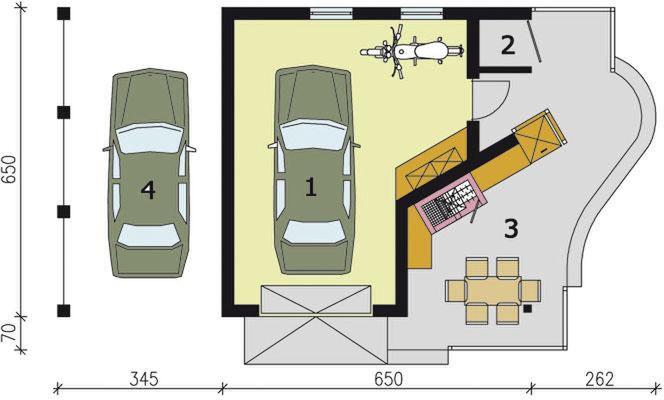 650
70
4
1
2
3
345
650
262