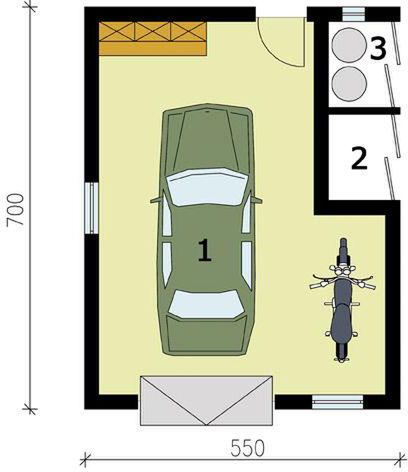 700

3

2

1

550