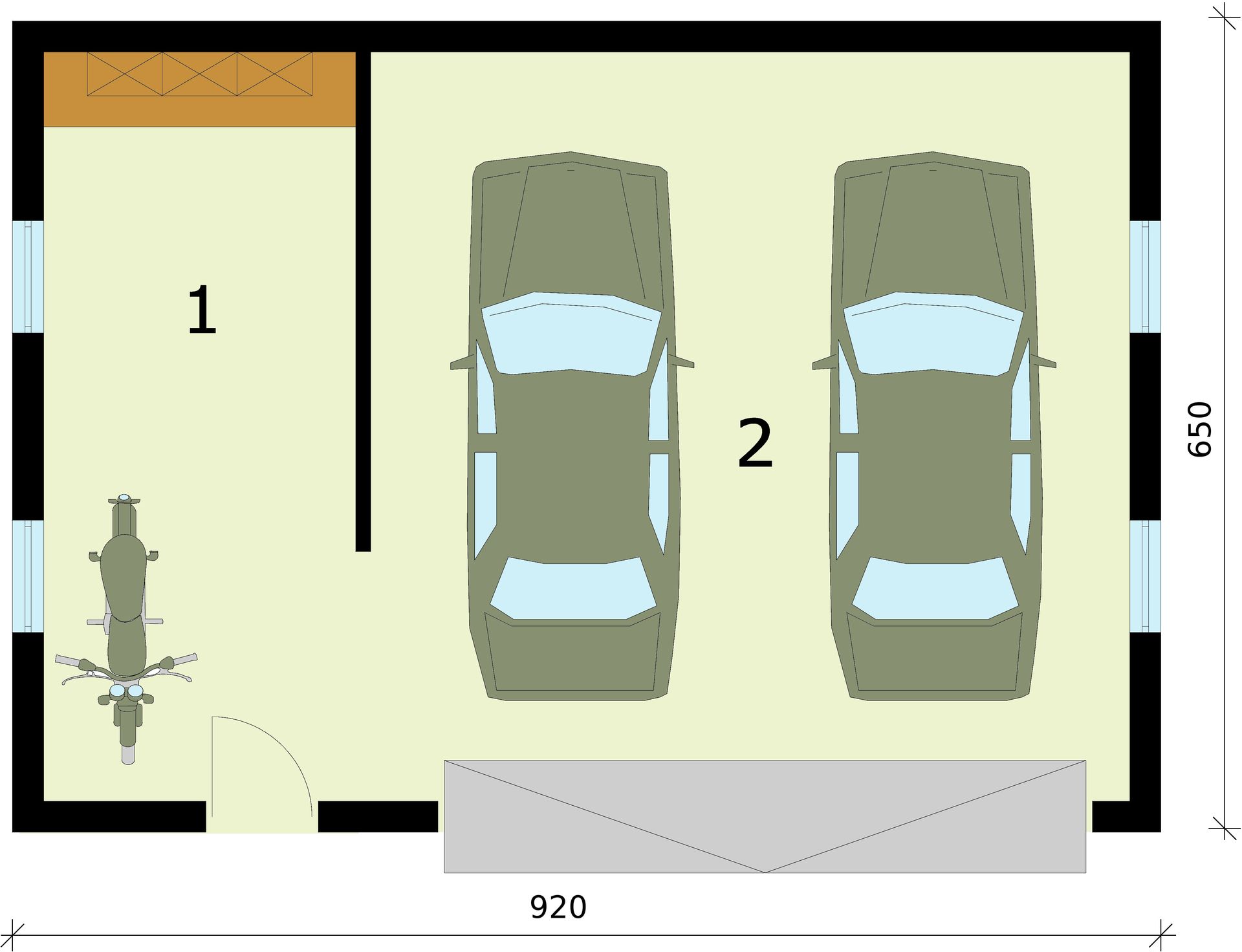 1

2

650

920