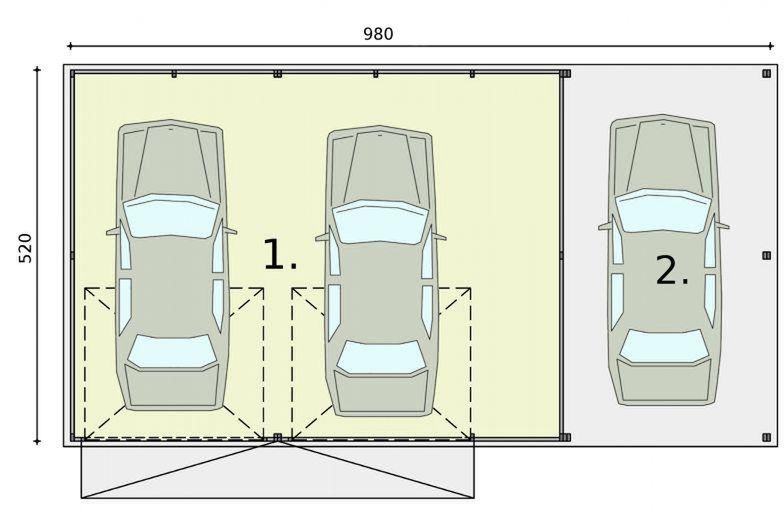 980

520

1.

2.