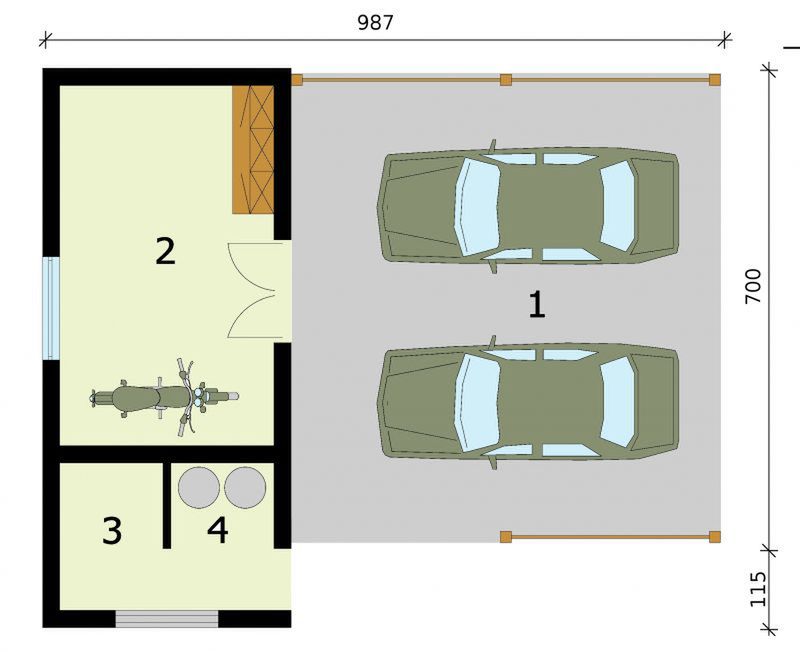 987

700

115

2

1

3

4