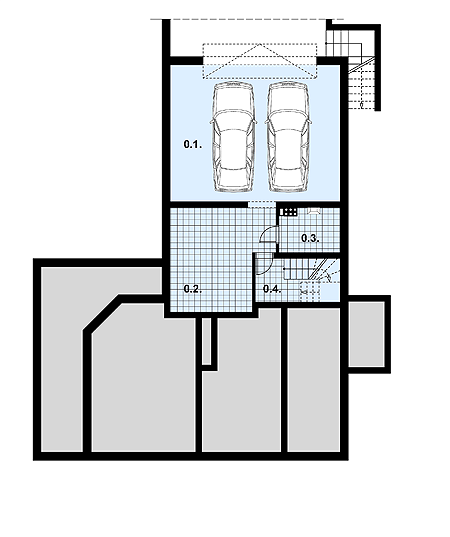 0.1.

0.3.

0.2.

0.4.