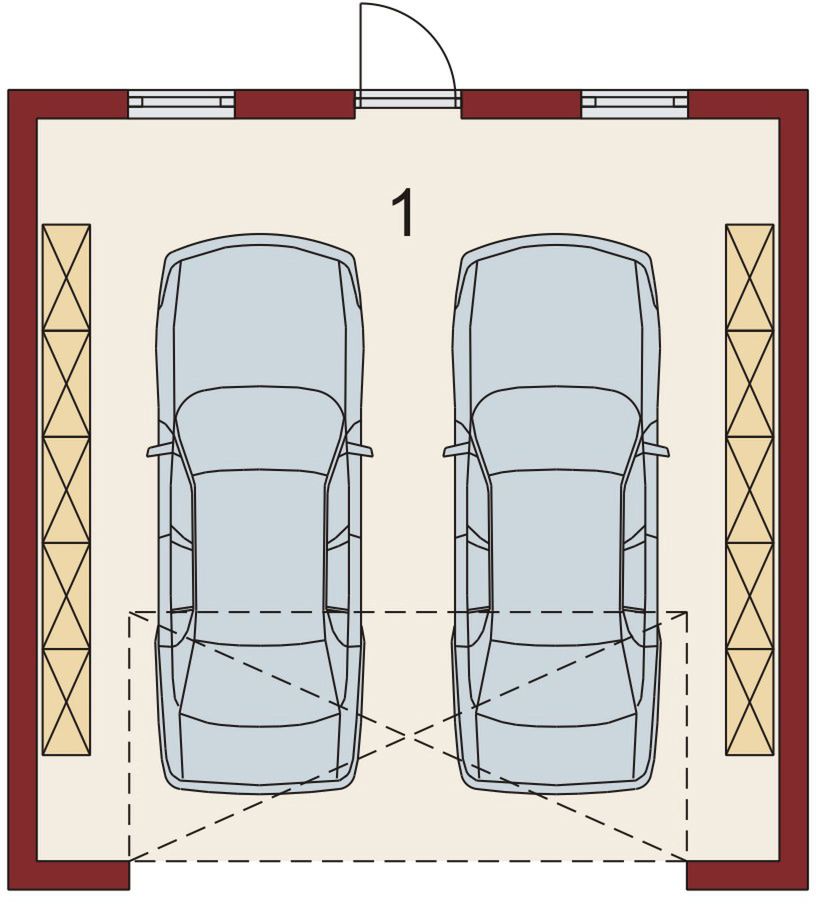 1