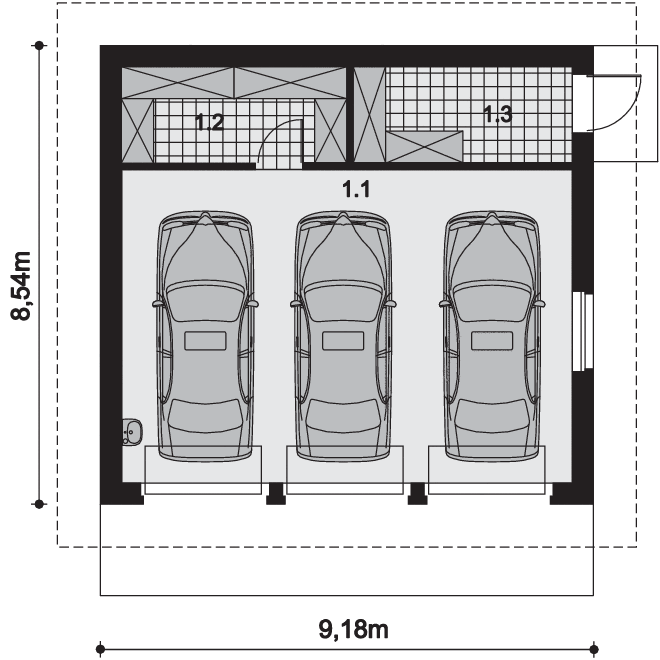 8,54m

1.2

1.3

1.1

9,18m