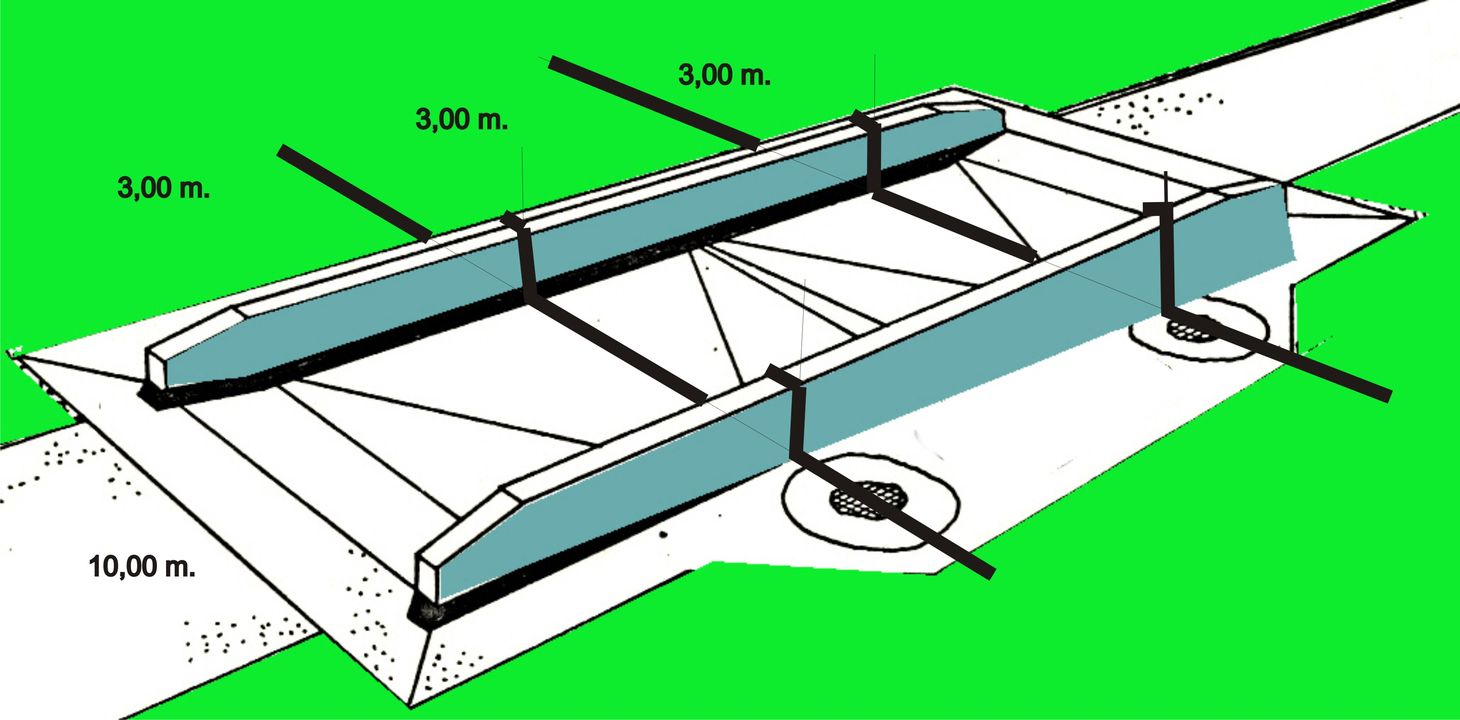 3,00 m.

3,00 m.

3,00 m.

10,00 m.