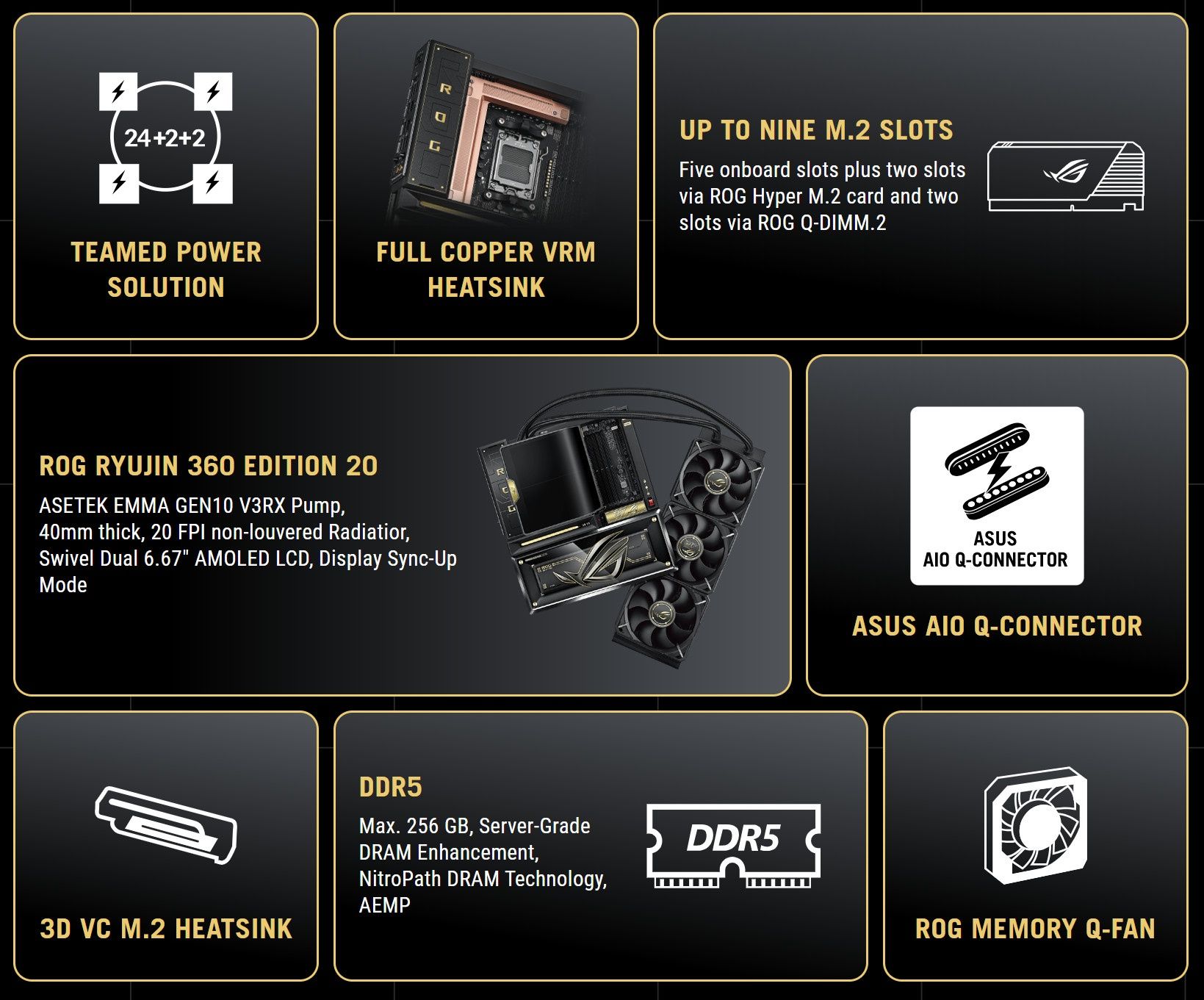 24+2+2

TEAMED POWER SOLUTION

ROG

FULL COPPER VRM HEATSINK

UP TO NINE M.2 SLOTS

Five onboard slots plus two slots via ROG Hyper M.2 card and two slots via ROG Q-DIMM.2

ROG RYUJIN 360 EDITION 20

ASETEK EMMA GEN10 V3RX Pump, 40mm thick, 20 FPI non-louvered Radiatior, Swivel Dual 6.67" AMOLED LCD, Display Sync-Up Mode

ASUS
AIO Q-CONNECTOR

ASUS AIO Q-CONNECTOR

3D VC M.2 HEATSINK

DDR5

Max. 256 GB, Server-Grade DRAM Enhancement, NitroPath DRAM Technology, AEMP

DDR5

ROG MEMORY Q-FAN