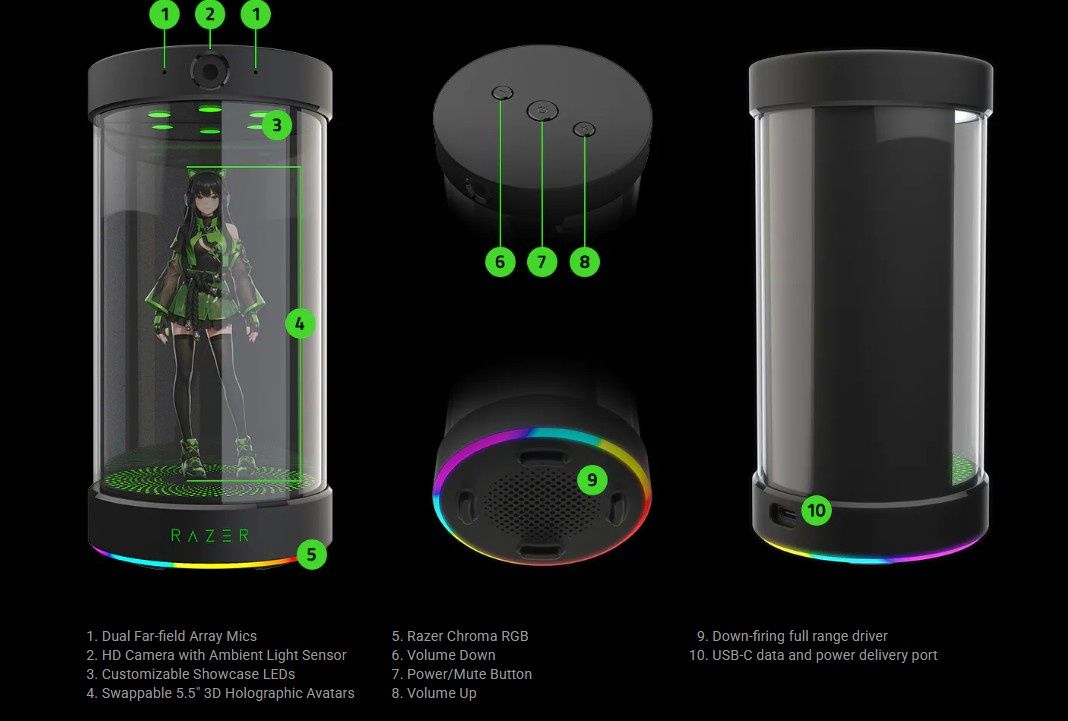 1
2
1
3
4
RAZER
5
6
7
8
9
10

1. Dual Far-field Array Mics
2. HD Camera with Ambient Light Sensor
3. Customizable Showcase LEDs
4. Swappable 5.5" 3D Holographic Avatars

5. Razer Chroma RGB
6. Volume Down
7. Power/Mute Button
8. Volume Up

9. Down-firing full range driver
10. USB-C data and power delivery port