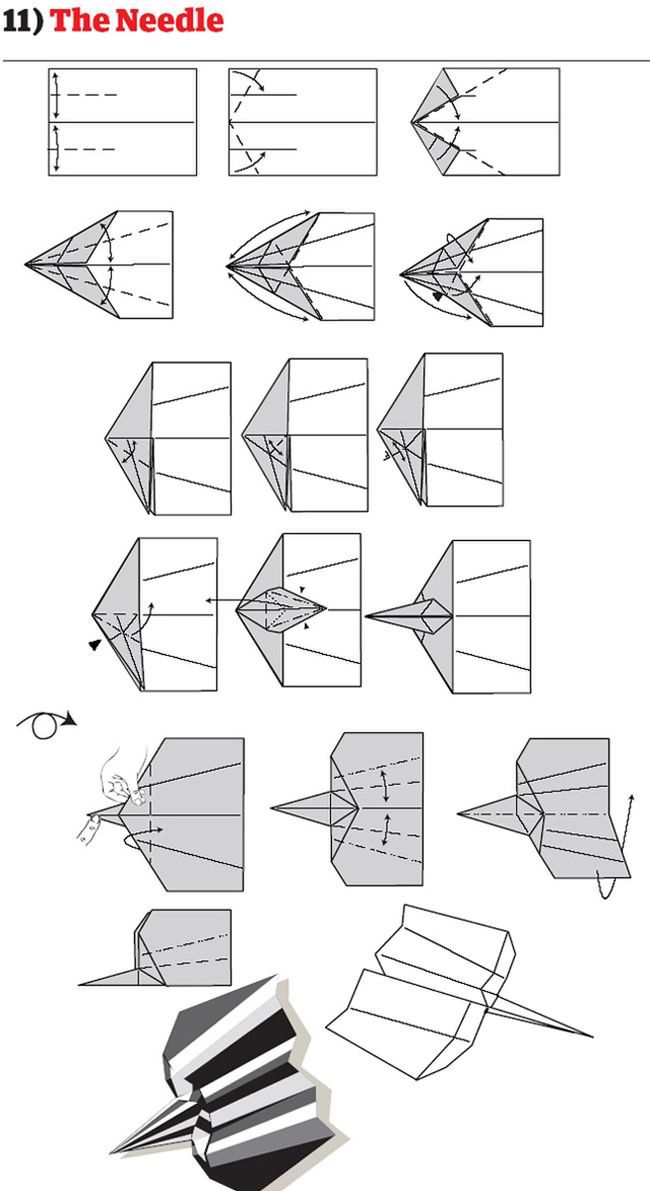 11) The Needle