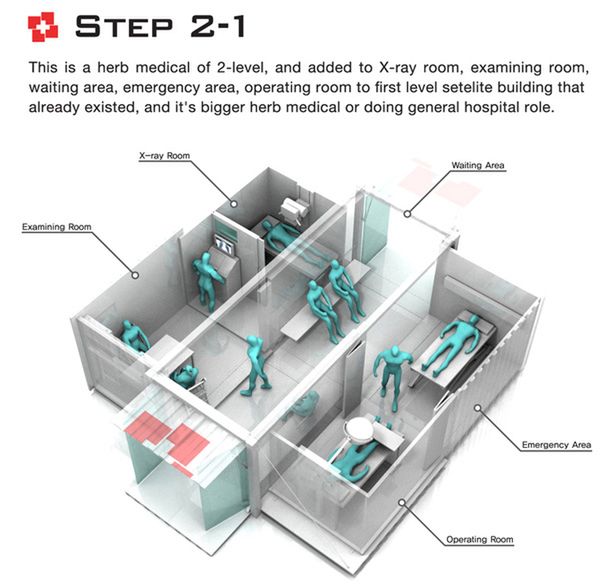 STEP 2-1

This is a herb medical of 2-level, and added to X-ray room, examining room, waiting area, emergency area, operating room to first level setelite building that already existed, and it's bigger herb medical or doing general hospital role.

X-ray Room

Waiting Area

Examining Room

Emergency Area

Operating Room