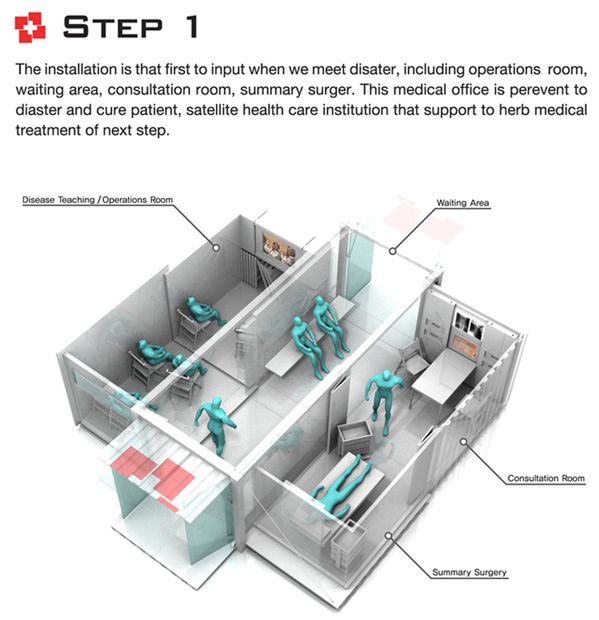 STEP 1

The installation is that first to input when we meet disater, including operations room, waiting area, consultation room, summary surger. This medical office is perevent to diaster and cure patient, satellite health care institution that support to herb medical treatment of next step.

Disease Teaching / Operations Room

Waiting Area

Consultation Room

Summary Surgery