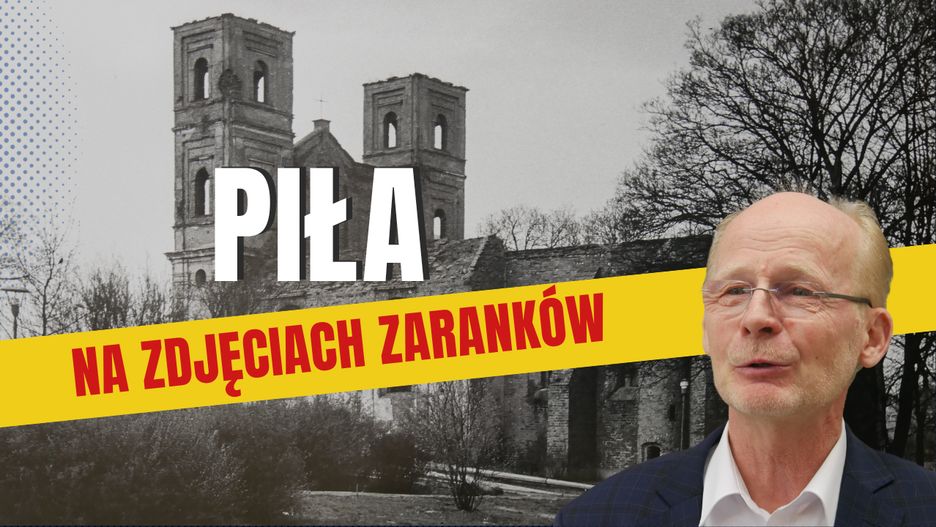 PIŁA

NA ZDJĘCIACH ZARANKÓW