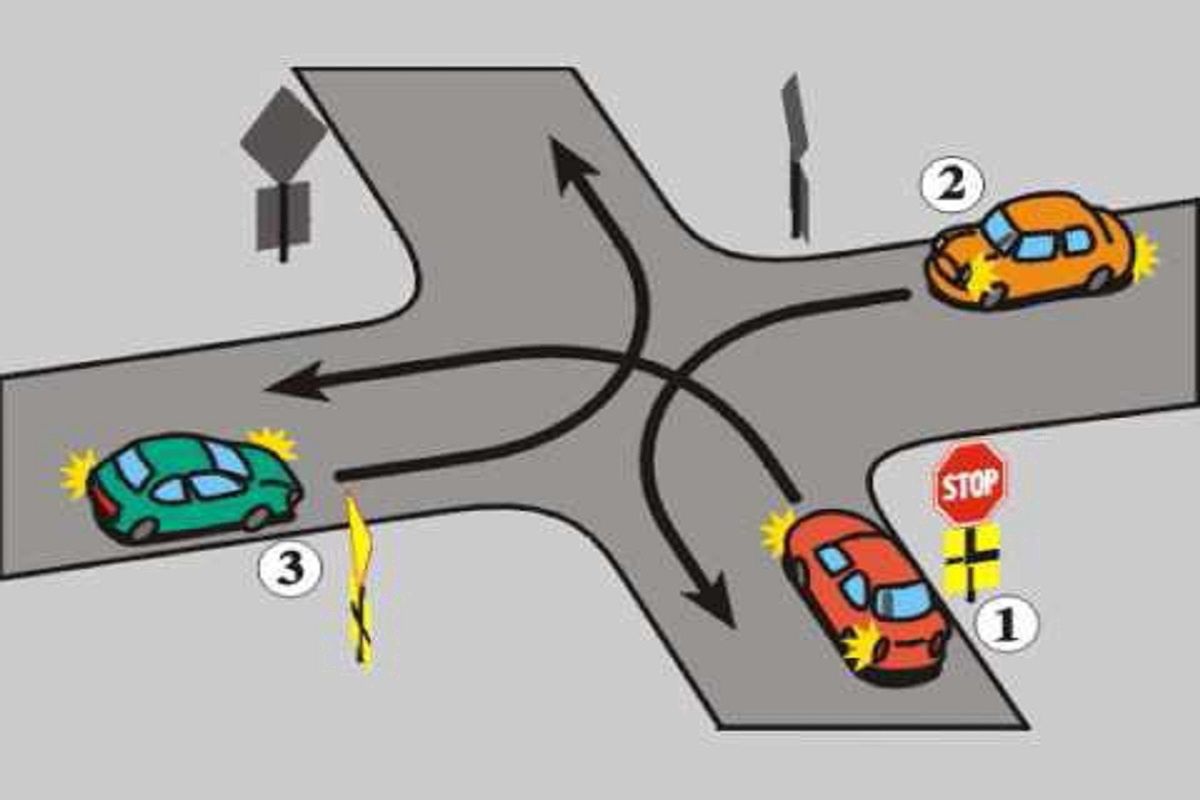 2
STOP
3
1