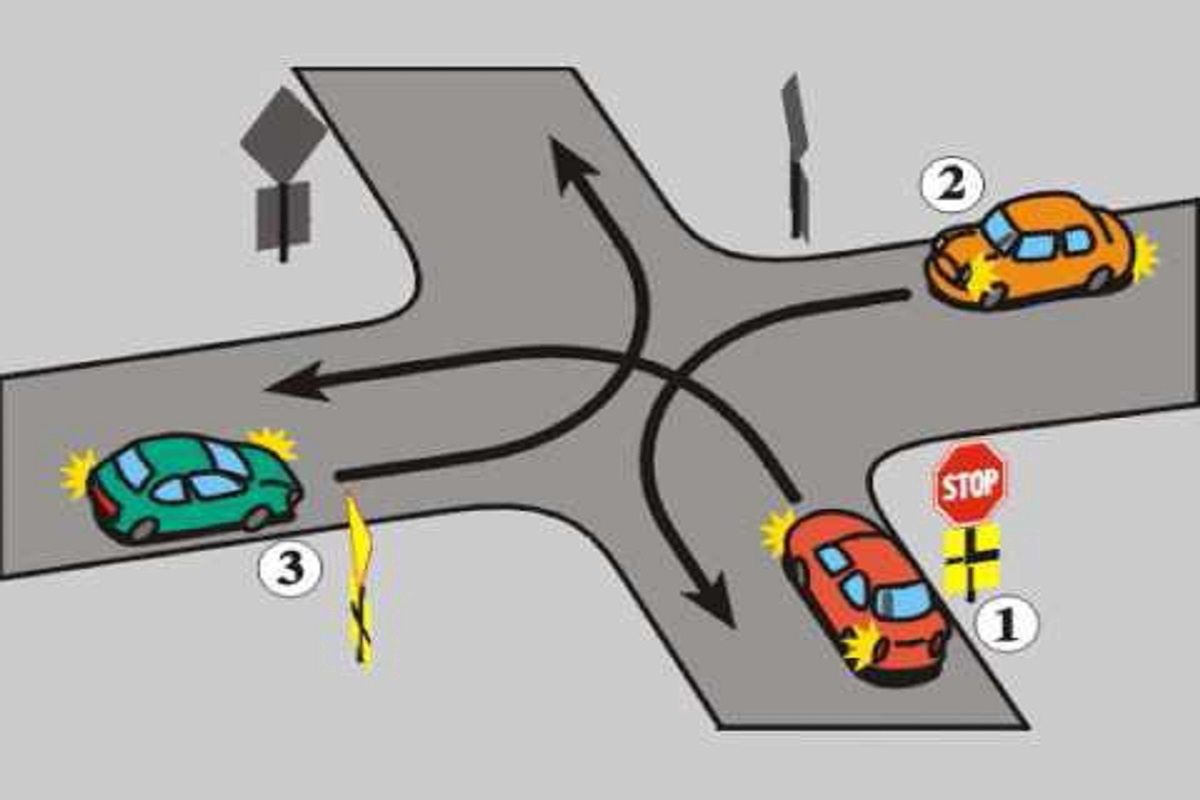 2
STOP
3
1